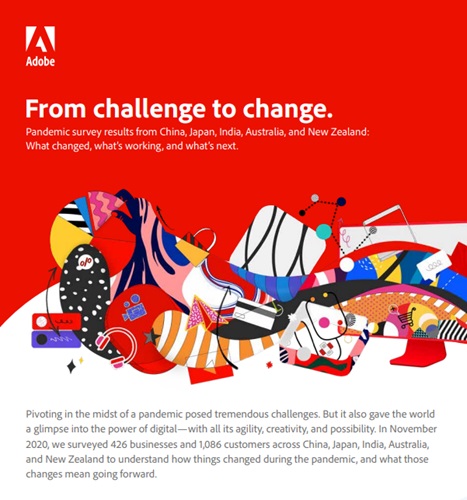 Adobe

From challenge to change.

Pandemic survey results from China, Japan, India, Australia, and New Zealand: What changed, what's working, and what's next.

Pivoting in the midst of a pandemic posed tremendous challenges. But it also gave the world a glimpse into the power of digital—with all its agility, creativity, and possibility. In November 2020, we surveyed 426 businesses and 1,086 customers across China, Japan, India, Australia, and New Zealand to understand how things changed during the pandemic, and what those changes mean going forward.